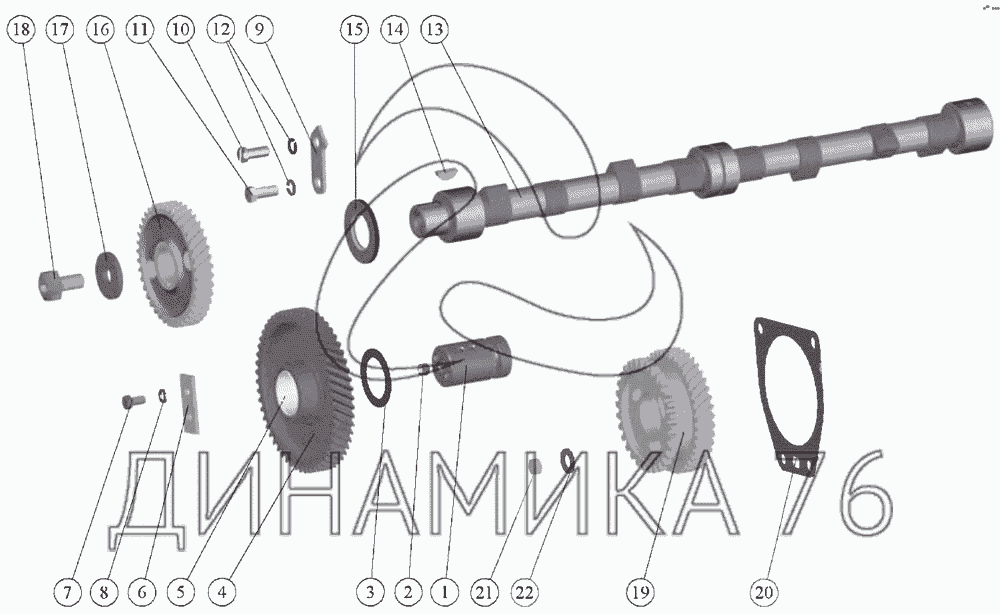 18 17 16 11 10 12 9 15 14 13

ДИНАМИКА 76

7 8 6 5 4 3 2 1 21 22 19 20